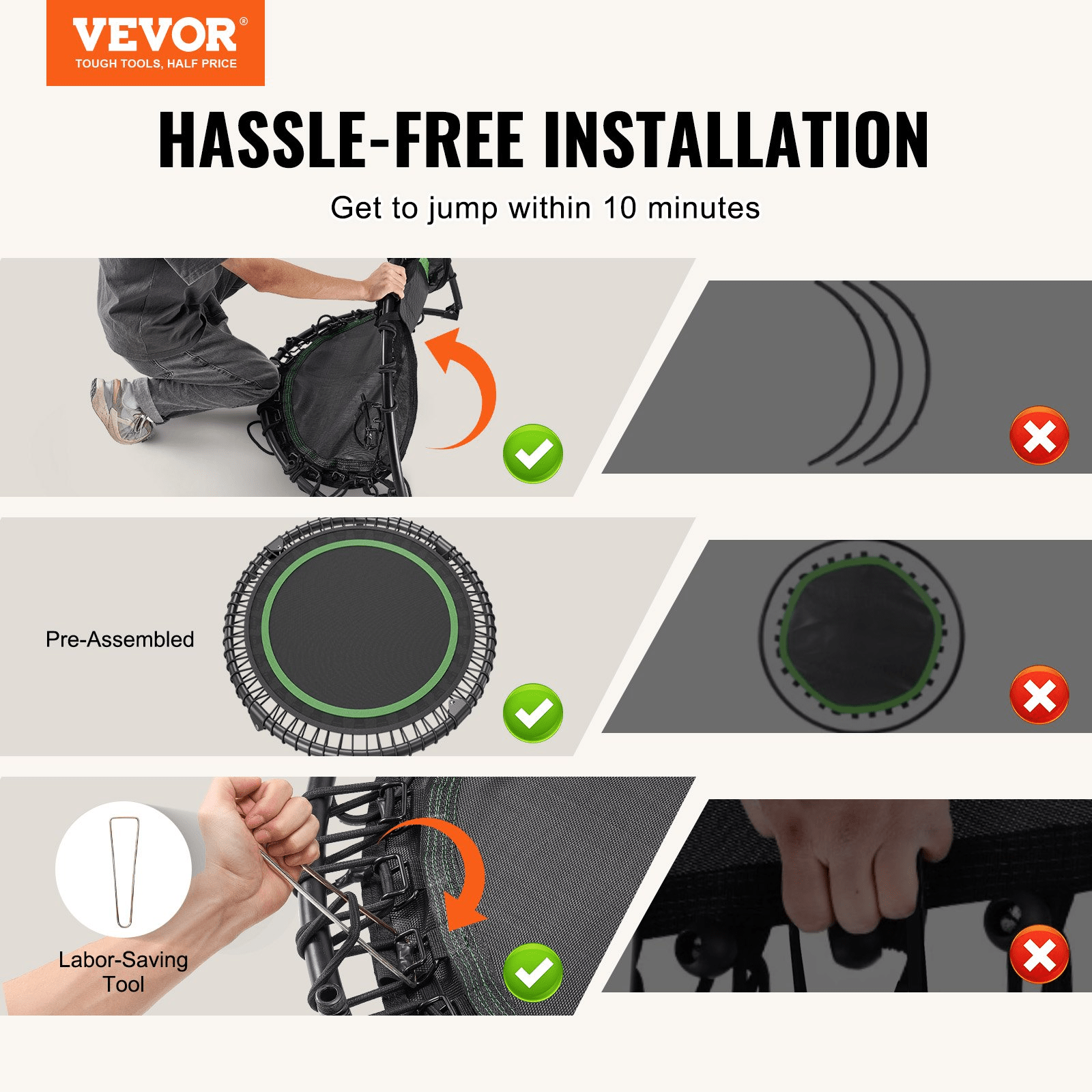 VEVOR®
TOUGH TOOLS, HALF PRICE

HASSLE-FREE INSTALLATION

Get to jump within 10 minutes

Pre-Assembled

Labor-Saving Tool