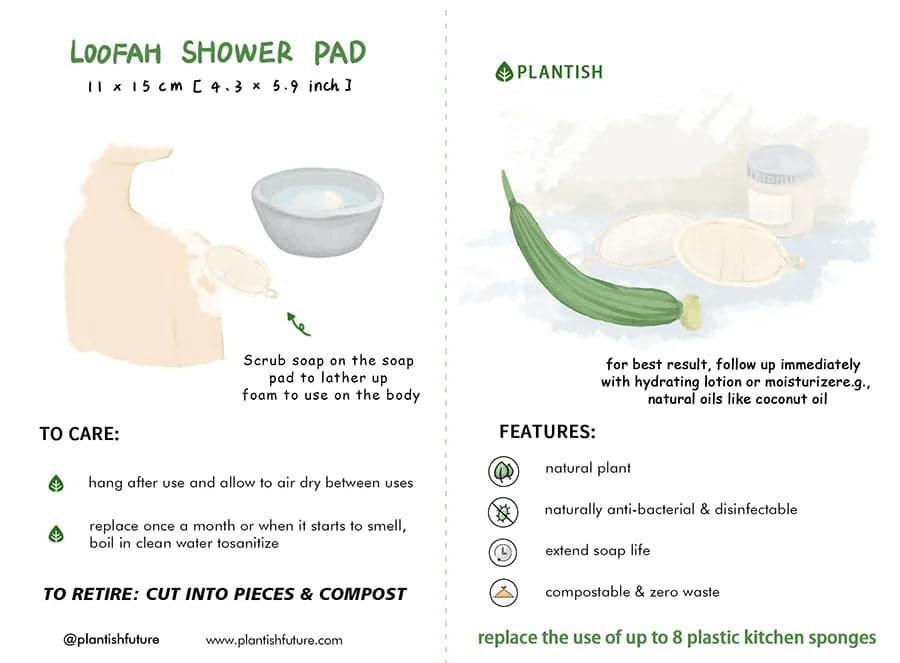 LOOFAH SHOWER PAD

11 x 15 cm [ 4.3 x 5.9 inch ]

Scrub soap on the soap pad to lather up foam to use on the body

TO CARE:

hang after use and allow to air dry between uses

replace once a month or when it starts to smell, boil in clean water tosanitize

TO RETIRE: CUT INTO PIECES & COMPOST

@plantishfuture

www.plantishfuture.com

PLANTISH

for best result, follow up immediately with hydrating lotion or moisturizere.g., natural oils like coconut oil

FEATURES:

natural plant

naturally anti-bacterial & disinfectable

extend soap life

compostable & zero waste

replace the use of up to 8 plastic kitchen sponges