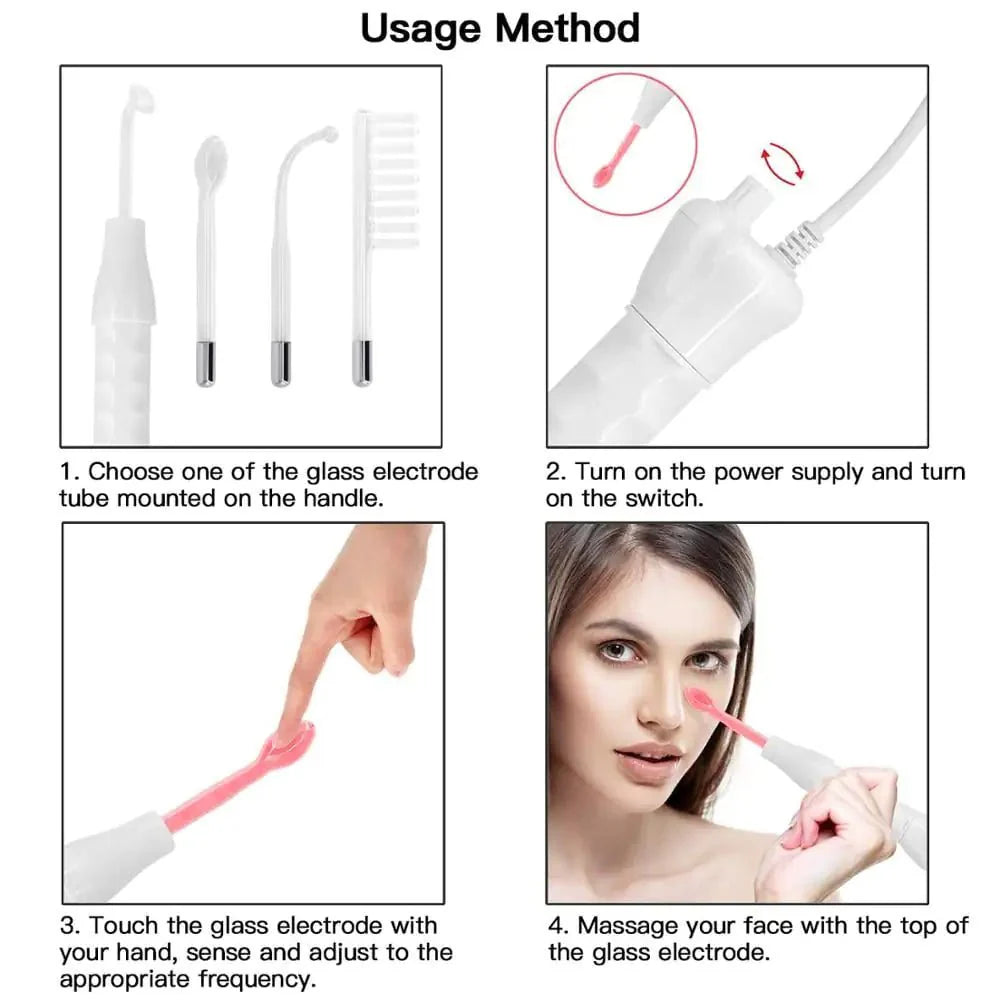 Usage Method

1. Choose one of the glass electrode tube mounted on the handle.

2. Turn on the power supply and turn on the switch.

3. Touch the glass electrode with your hand, sense and adjust to the appropriate frequency.

4. Massage your face with the top of the glass electrode.